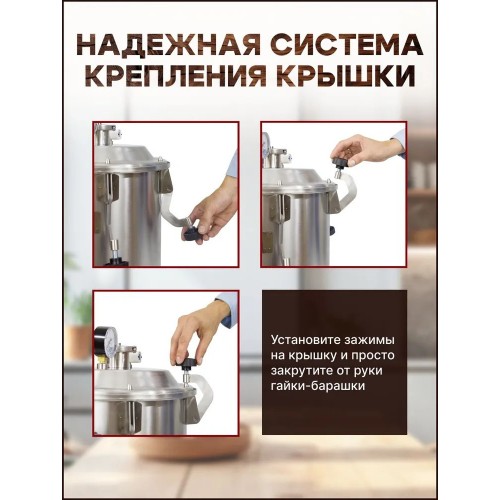 НАДЕЖНАЯ СИСТЕМА КРЕПЛЕНИЯ КРЫШКИ

Установите зажимы на крышку и просто закрутите от руки гайки-барашки