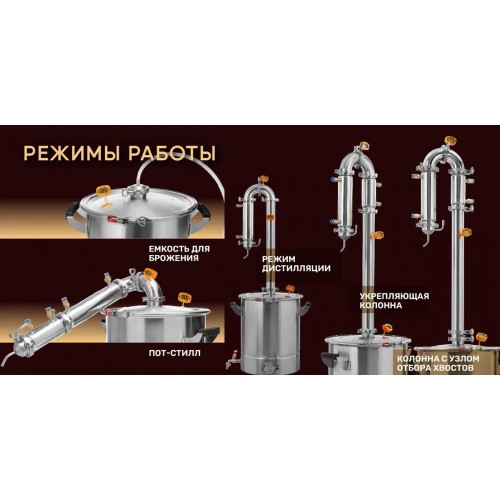 РЕЖИМЫ РАБОТЫ

ЕМКОСТЬ ДЛЯ БРОЖЕНИЯ

ПОТ-СТИЛЛ

РЕЖИМ ДИСТИЛЛЯЦИИ

УКРЕПЛЯЮЩАЯ КОЛОННА

КОЛОННА С УЗЛОМ ОТБОРА ХВОСТОВ